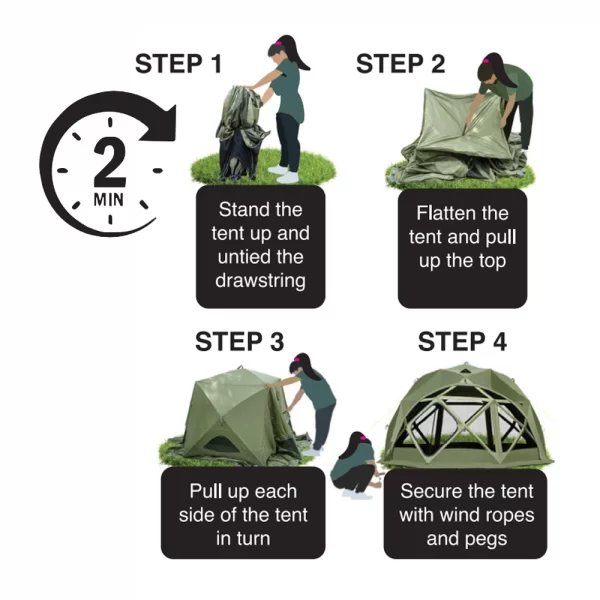 2 MIN

STEP 1

Stand the tent up and untied the drawstring

STEP 2

Flatten the tent and pull up the top

STEP 3

Pull up each side of the tent in turn

STEP 4

Secure the tent with wind ropes and pegs